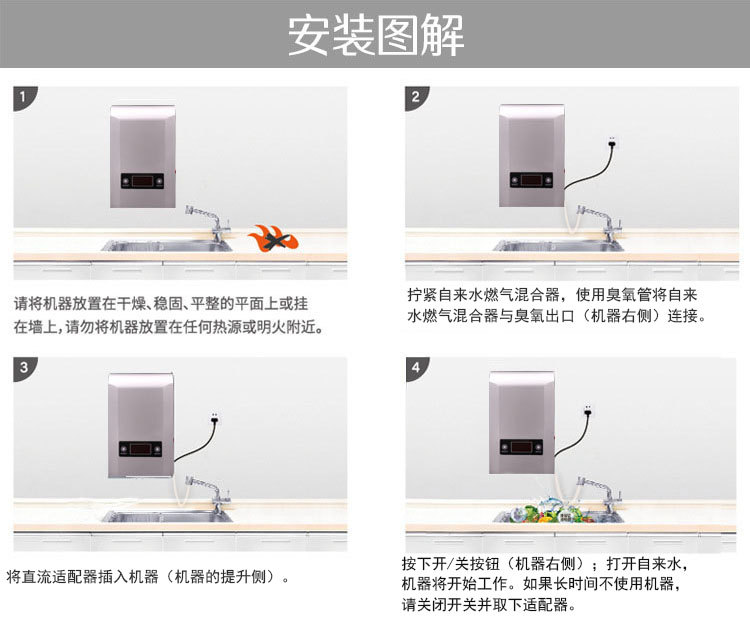 安装图解

1

请将机器放置在干燥、稳固、平整的平面上或挂在墙上，请勿将机器放置在任何热源或明火附近。

2

拧紧自来水燃气混合器，使用臭氧管将自来水燃气混合器与臭氧出口（机器右侧）连接。

3

将直流适配器插入机器（机器的提升侧）。

4

按下开/关按钮（机器右侧）；打开自来水，机器将开始工作。如果长时间不使用机器，请关闭开关并取下适配器。