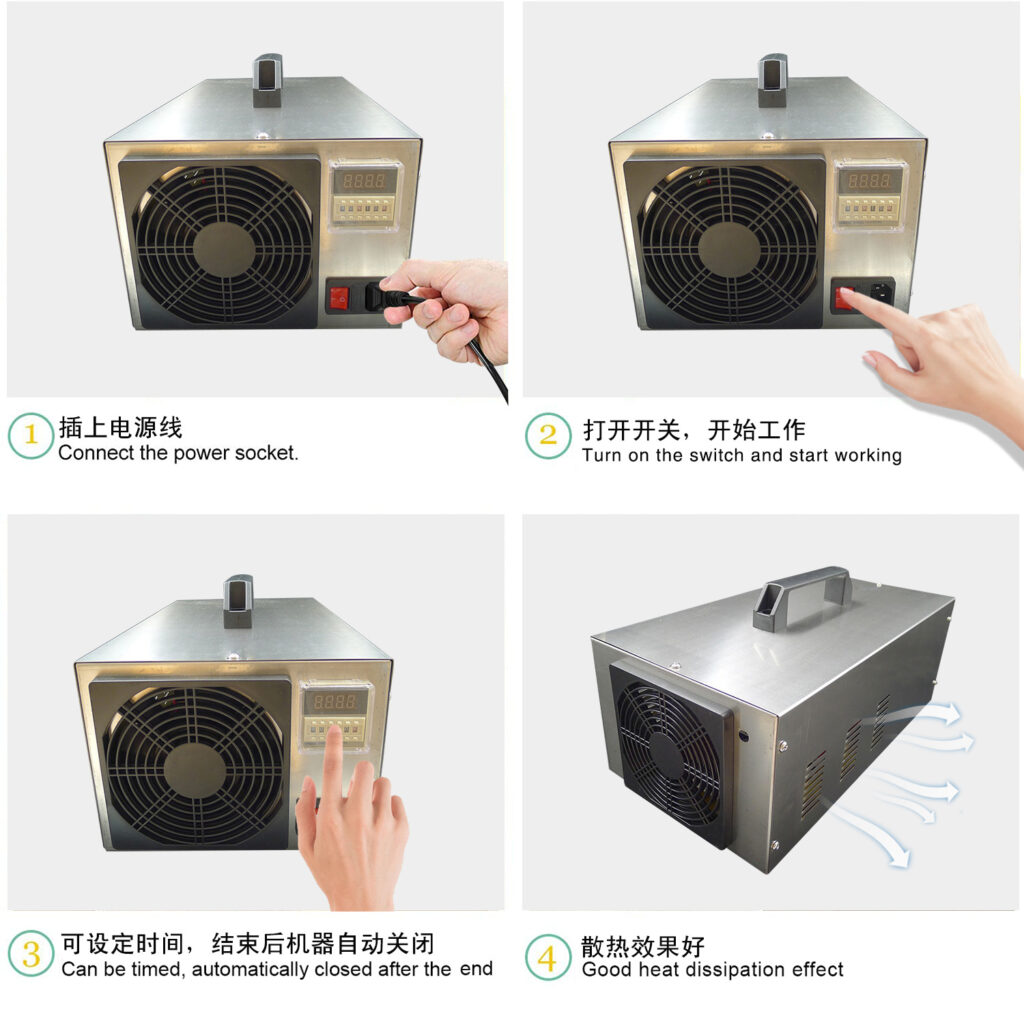 1 插上电源线
Connect the power socket.

2 打开开关，开始工作
Turn on the switch and start working

3 可设定时间，结束后机器自动关闭
Can be timed, automatically closed after the end

4 散热效果好
Good heat dissipation effect